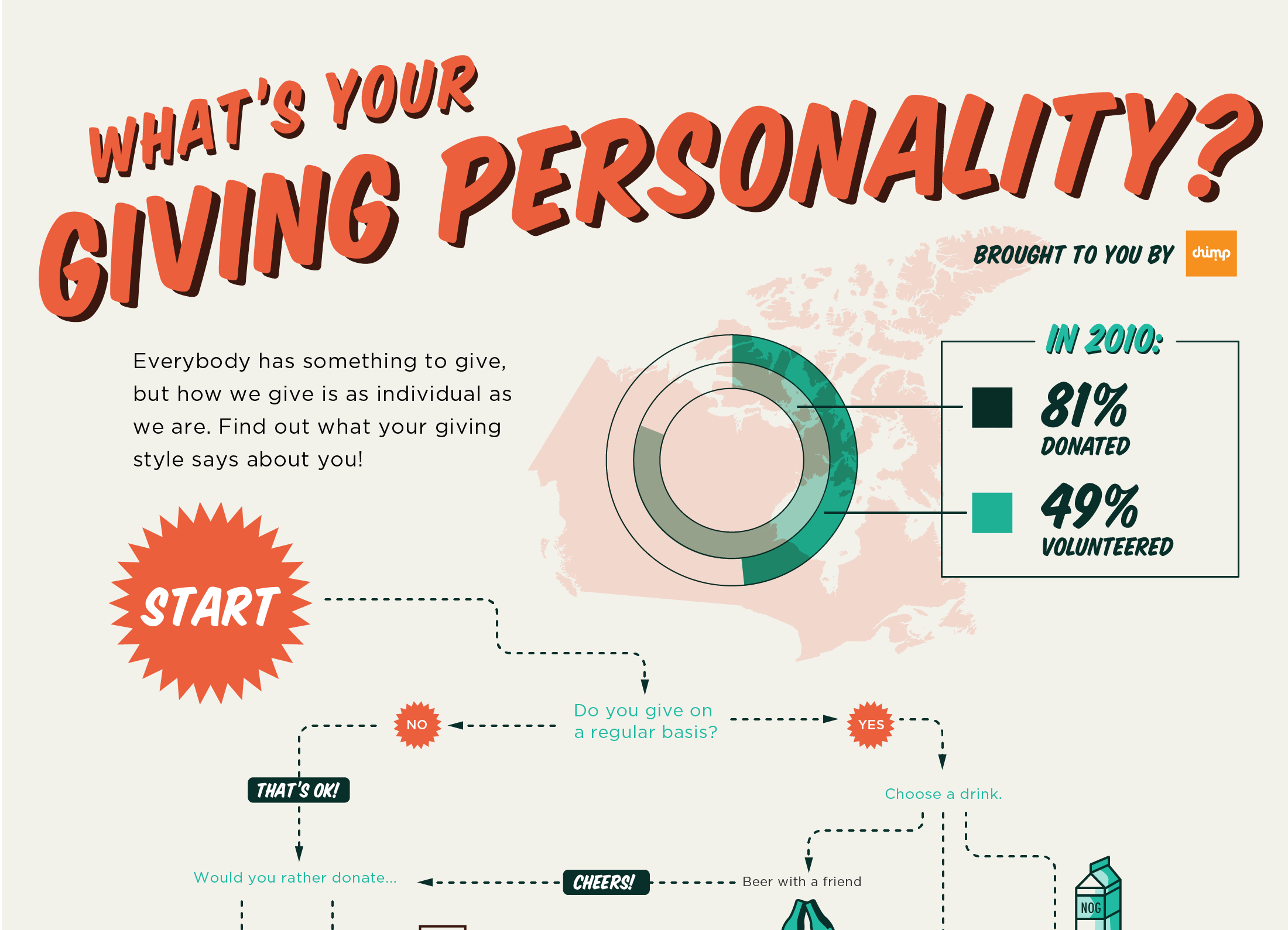 WHAT'S YOUR GIVING PERSONALITY?

BROUGHT TO YOU BY chimp

Everybody has something to give, but how we give is as individual as we are. Find out what your giving style says about you!

IN 2010:

81% DONATED

49% VOLUNTEERED

START

Do you give on a regular basis?

NO

YES

THAT'S OK!

Choose a drink.

Would you rather donate...

CHEERS!

Beer with a friend

NOG