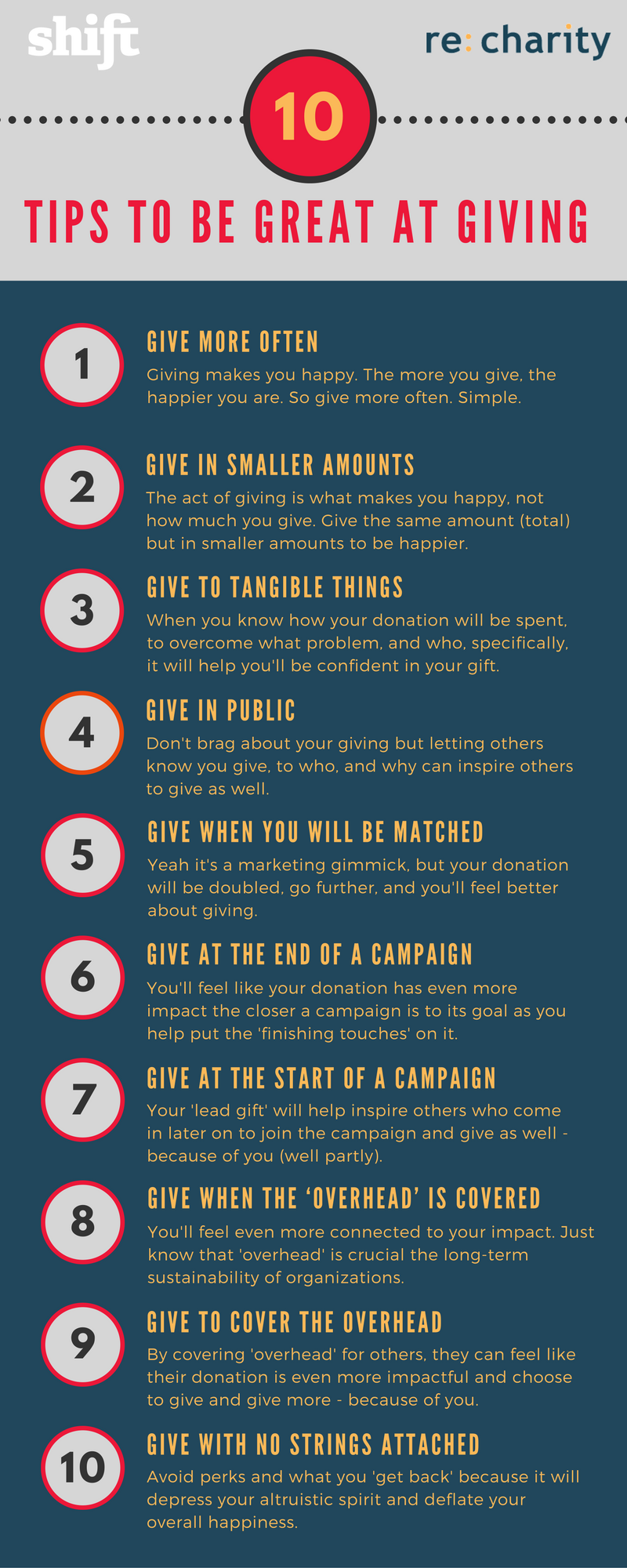 shift

re: charity

10

TIPS TO BE GREAT AT GIVING

1

GIVE MORE OFTEN

Giving makes you happy. The more you give, the happier you are. So give more often. Simple.

2

GIVE IN SMALLER AMOUNTS

The act of giving is what makes you happy, not how much you give. Give the same amount (total) but in smaller amounts to be happier.

3

GIVE TO TANGIBLE THINGS

When you know how your donation will be spent, to overcome what problem, and who, specifically, it will help you'll be confident in your gift.

4

GIVE IN PUBLIC

Don't brag about your giving but letting others know you give, to who, and why can inspire others to give as well.

5

GIVE WHEN YOU WILL BE MATCHED

Yeah it's a marketing gimmick, but your donation will be doubled, go further, and you'll feel better about giving.

6

GIVE AT THE END OF A CAMPAIGN

You'll feel like your donation has even more impact the closer a campaign is to its goal as you help put the 'finishing touches' on it.

7

GIVE AT THE START OF A CAMPAIGN

Your 'lead gift' will help inspire others who come in later on to join the campaign and give as well - because of you (well partly).

8

GIVE WHEN THE 'OVERHEAD' IS COVERED

You'll feel even more connected to your impact. Just know that 'overhead' is crucial the long-term sustainability of organizations.

9

GIVE TO COVER THE OVERHEAD

By covering 'overhead' for others, they can feel like their donation is even more impactful and choose to give and give more - because of you.

10

GIVE WITH NO STRINGS ATTACHED

Avoid perks and what you 'get back' because it will depress your altruistic spirit and deflate your overall happiness.