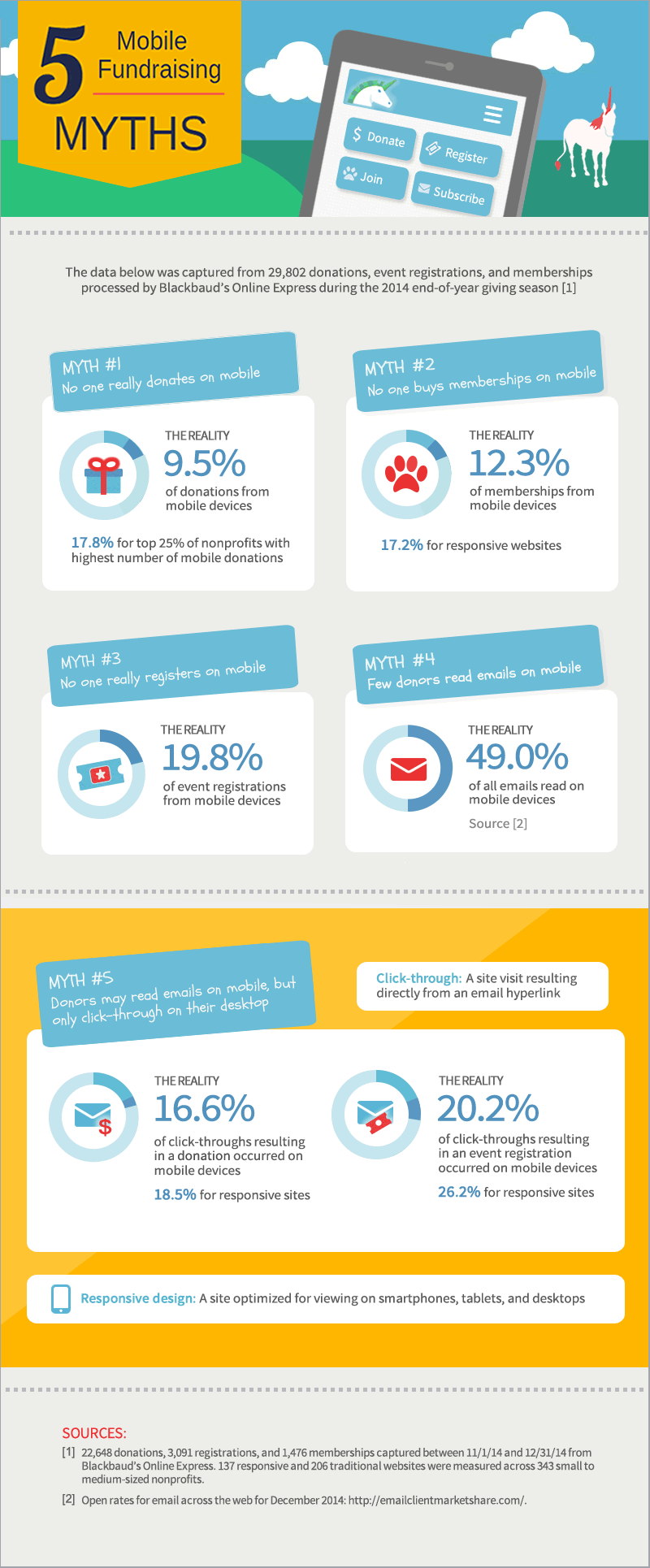 5 Mobile Fundraising MYTHS

$ Donate
Register
Join
Subscribe

The data below was captured from 29,802 donations, event registrations, and memberships processed by Blackbaud's Online Express during the 2014 end-of-year giving season [1]

MYTH #1
No one really donates on mobile

THE REALITY
9.5%
of donations from mobile devices

17.8% for top 25% of nonprofits with highest number of mobile donations

MYTH #2
No one buys memberships on mobile

THE REALITY
12.3%
of memberships from mobile devices

17.2% for responsive websites

MYTH #3
No one really registers on mobile

THE REALITY
19.8%
of event registrations from mobile devices

MYTH #4
Few donors read emails on mobile

THE REALITY
49.0%
of all emails read on mobile devices

Source [2]

MYTH #5
Donors may read emails on mobile, but only click-through on their desktop

Click-through: A site visit resulting directly from an email hyperlink

THE REALITY
16.6%
of click-throughs resulting in a donation occurred on mobile devices

18.5% for responsive sites

THE REALITY
20.2%
of click-throughs resulting in an event registration occurred on mobile devices

26.2% for responsive sites

Responsive design: A site optimized for viewing on smartphones, tablets, and desktops

SOURCES:
[1] 22,648 donations, 3,091 registrations, and 1,476 memberships captured between 11/1/14 and 12/31/14 from Blackbaud's Online Express. 137 responsive and 206 traditional websites were measured across 343 small to medium-sized nonprofits.
[2] Open rates for email across the web for December 2014: http://emailclientmarketshare.com/.