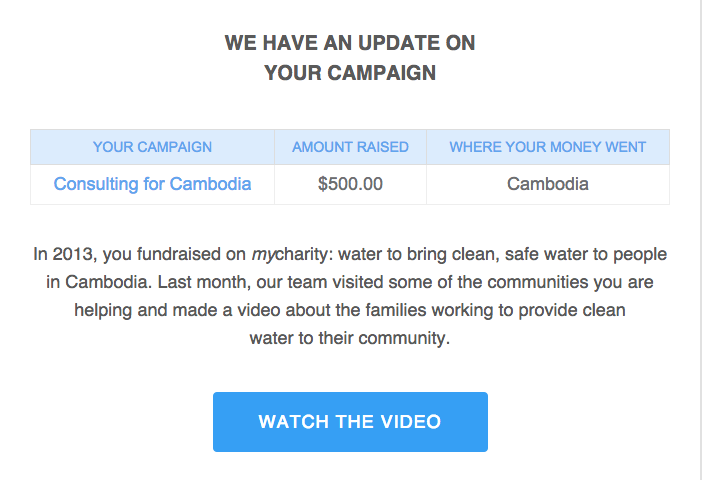 WE HAVE AN UPDATE ON
YOUR CAMPAIGN

| YOUR CAMPAIGN | AMOUNT RAISED | WHERE YOUR MONEY WENT |
|---|---|---|
| Consulting for Cambodia | $500.00 | Cambodia |

In 2013, you fundraised on mycharity: water to bring clean, safe water to people in Cambodia. Last month, our team visited some of the communities you are helping and made a video about the families working to provide clean water to their community.

WATCH THE VIDEO